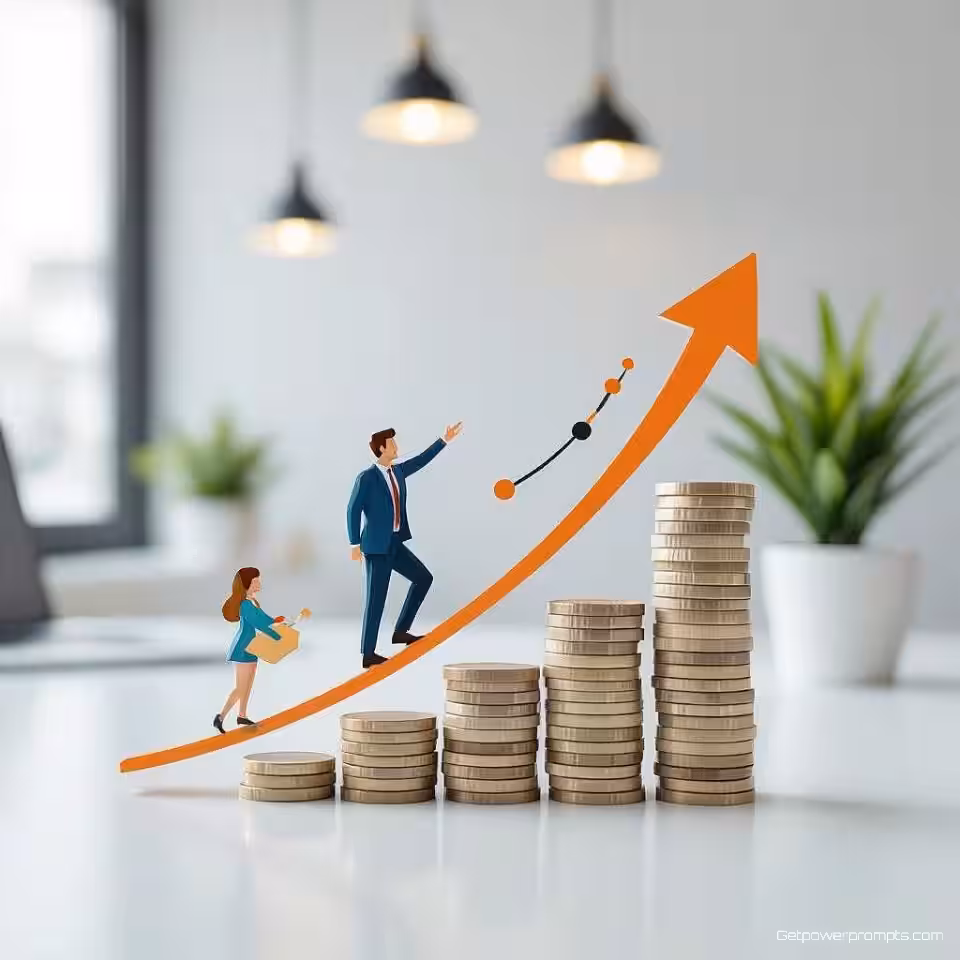 Getpowerprompts.com