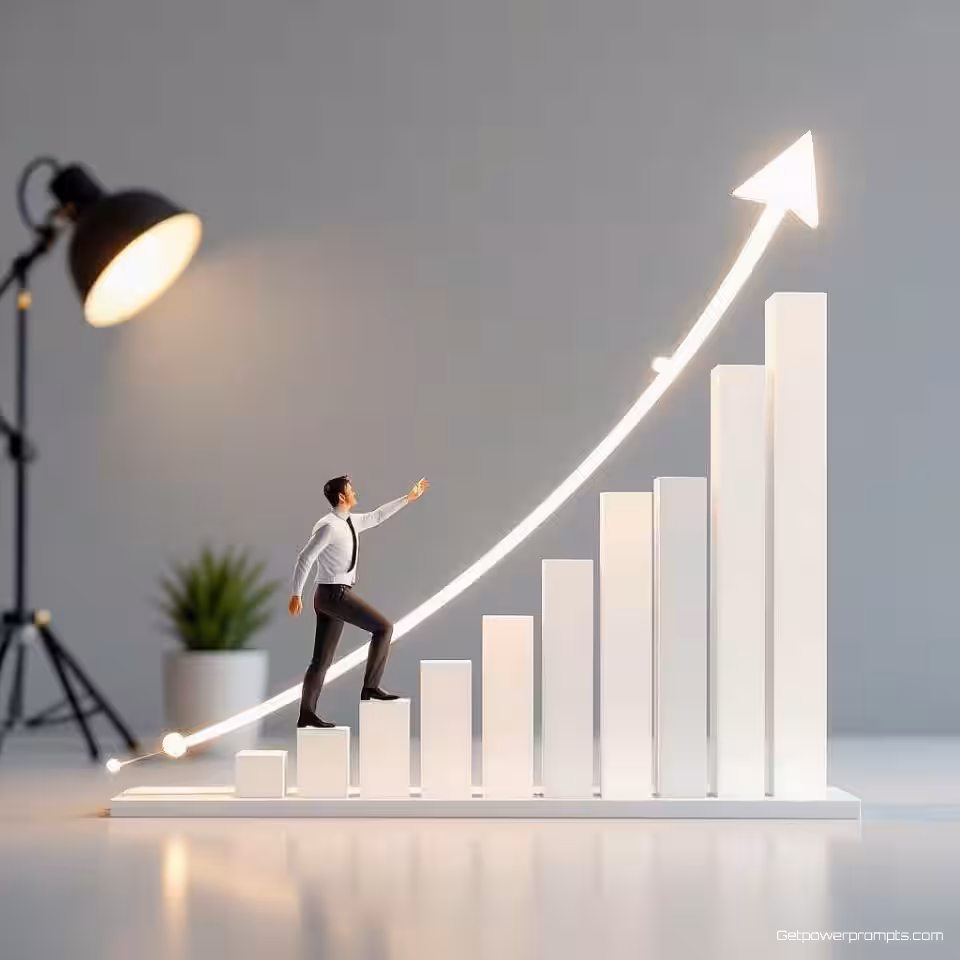 Getpowerprompts.com