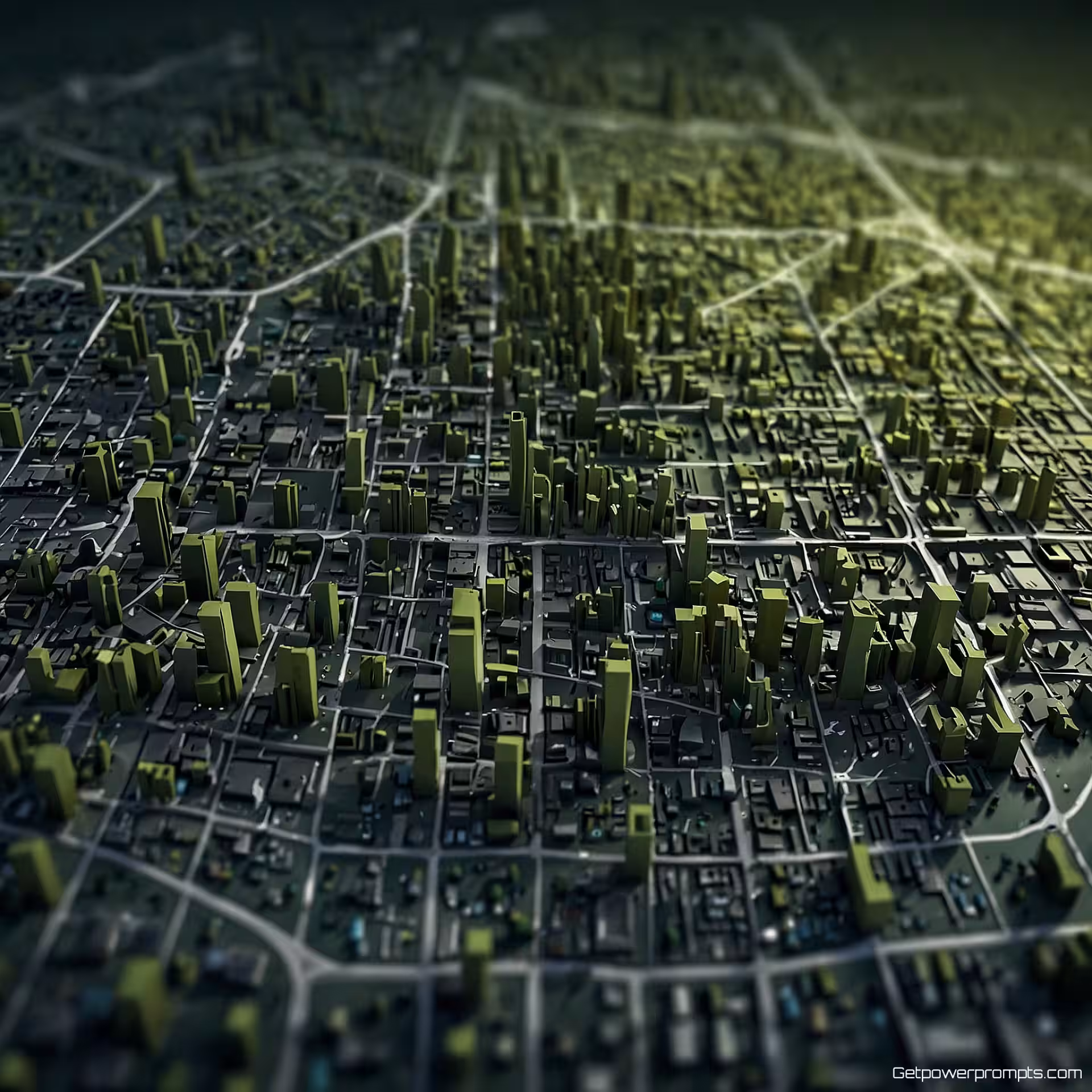 Getpowerprompts.com