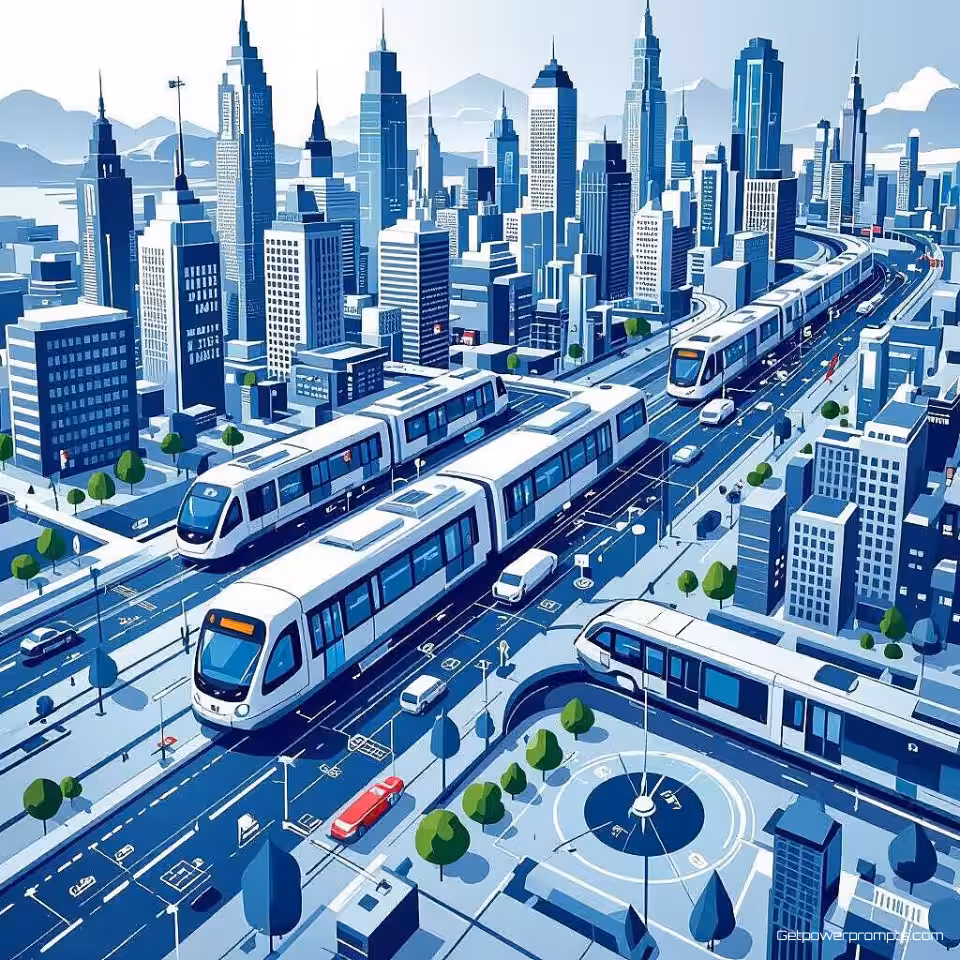 Getpowerprompts.com