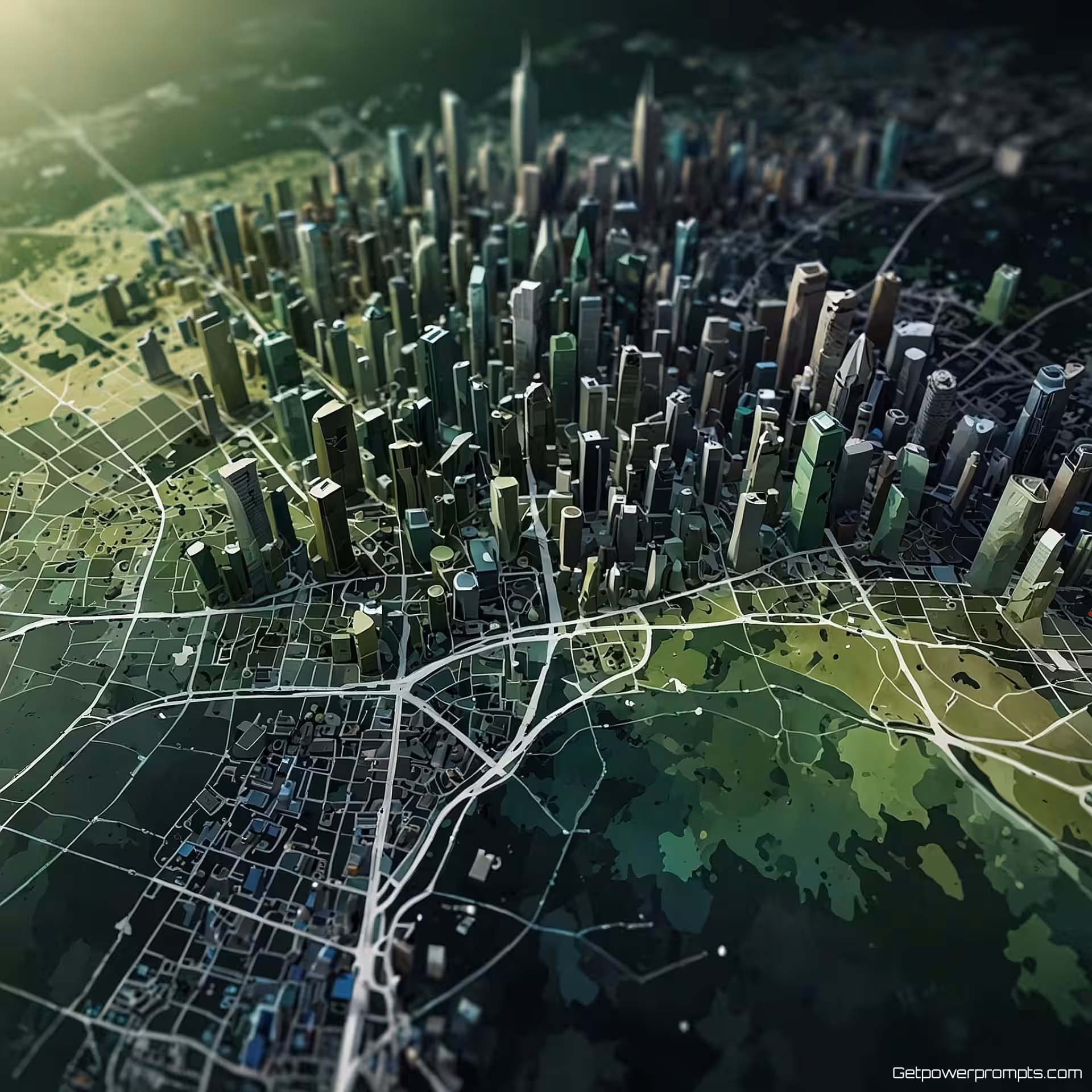 Getpowerprompts.com