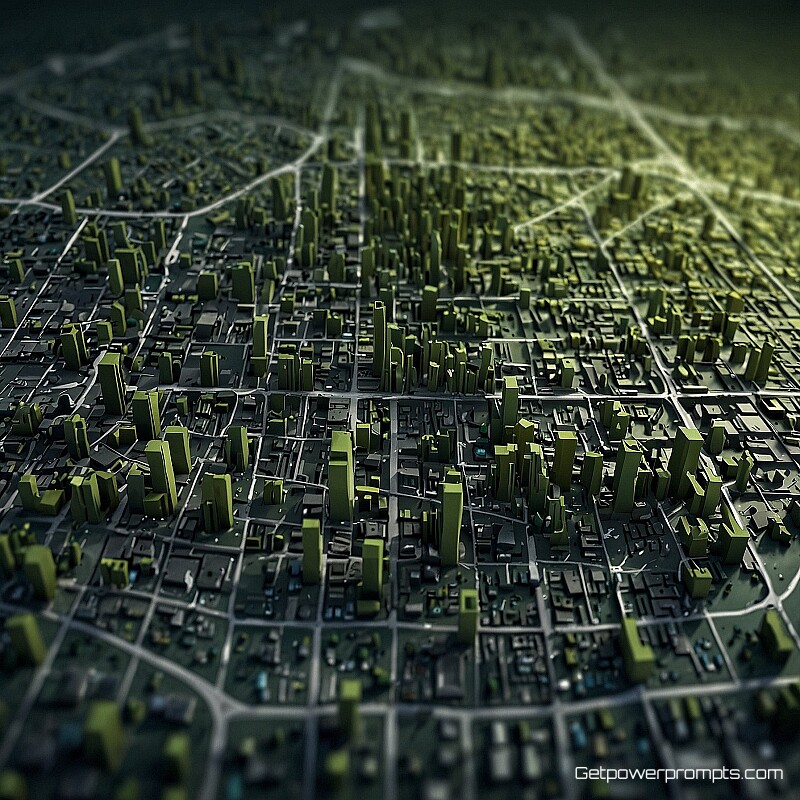 Getpowerprompts.com