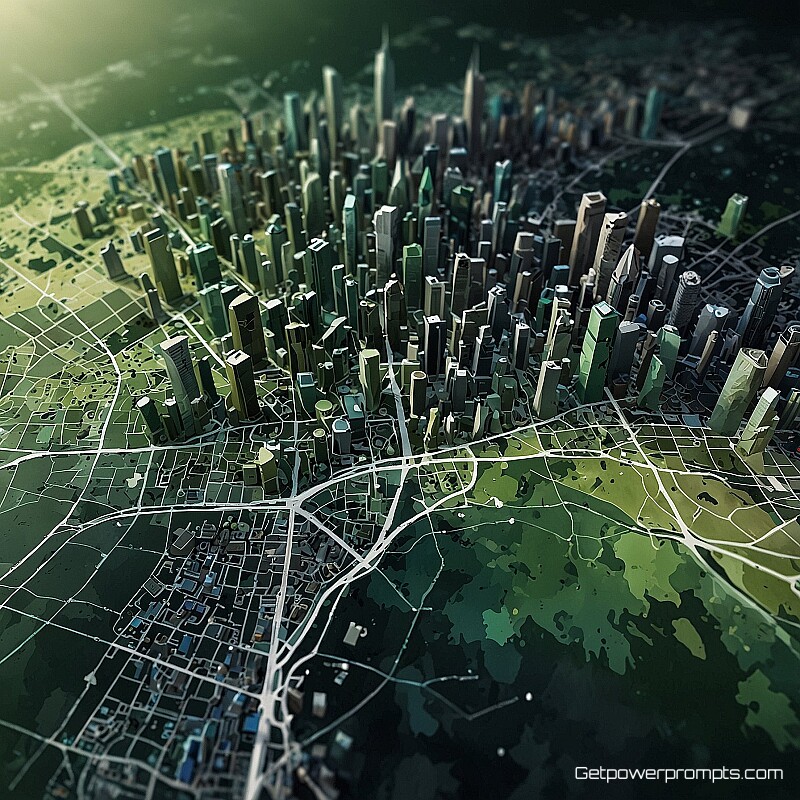 Getpowerprompts.com