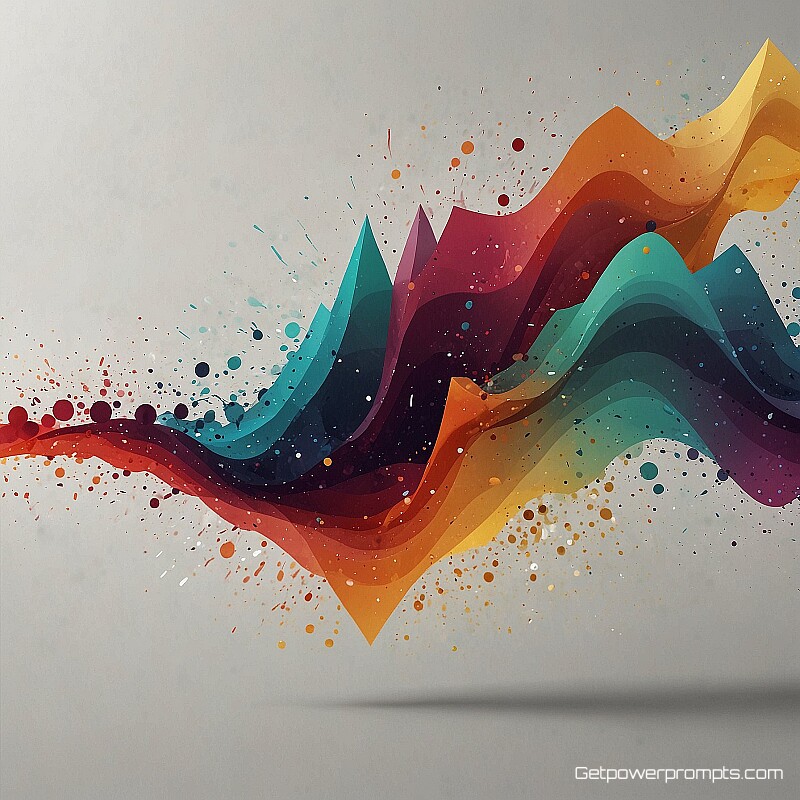 Getpowerprompts.com