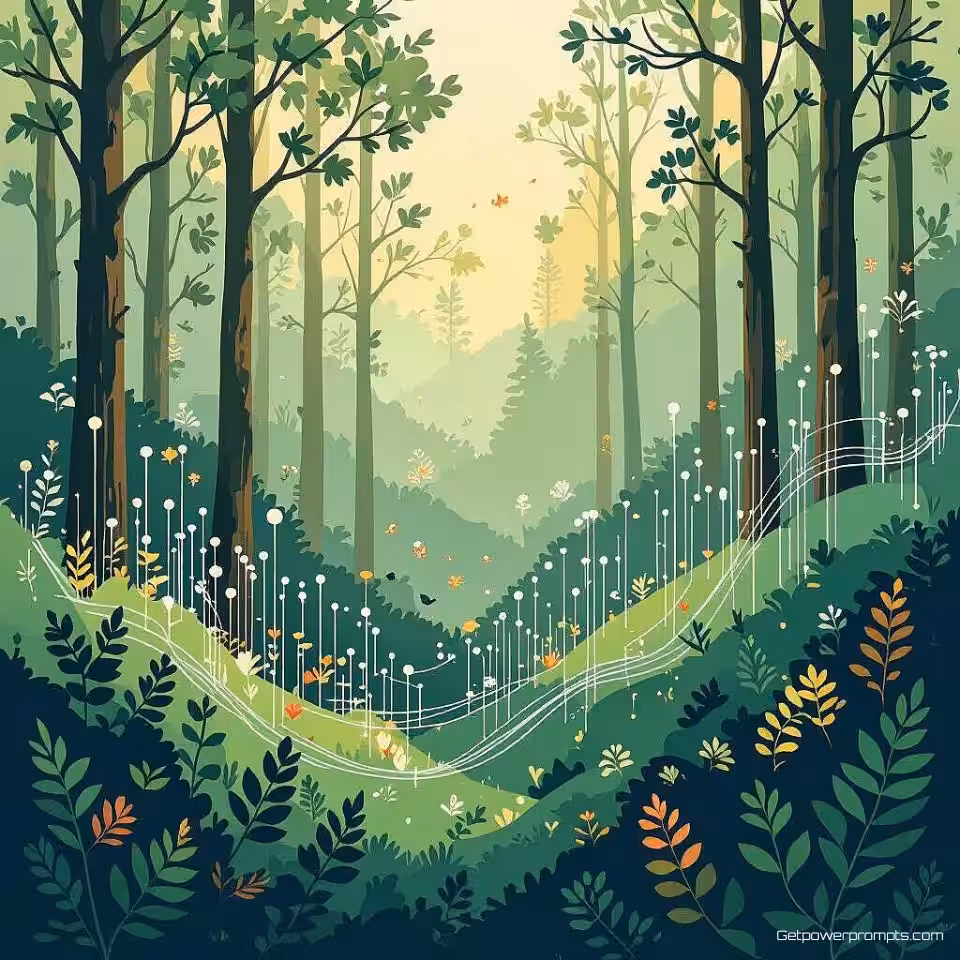 Getpowerprompts.com