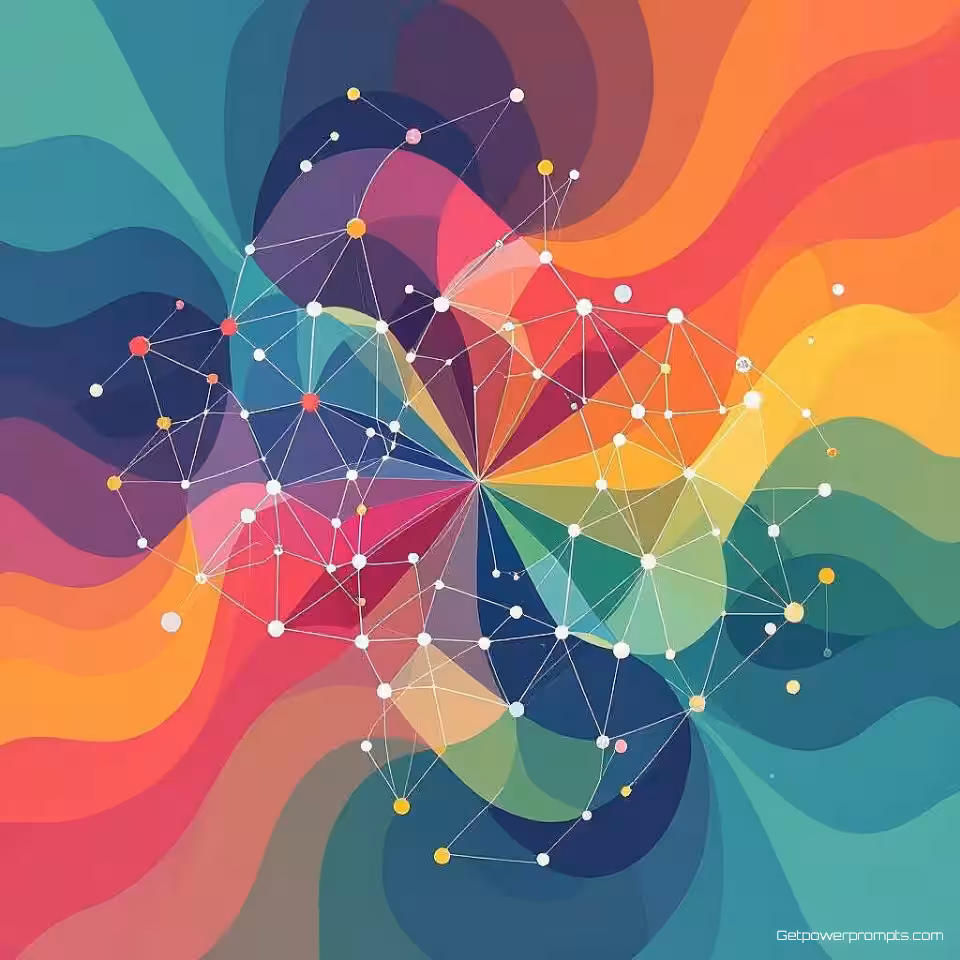 Getpowerprompts.com