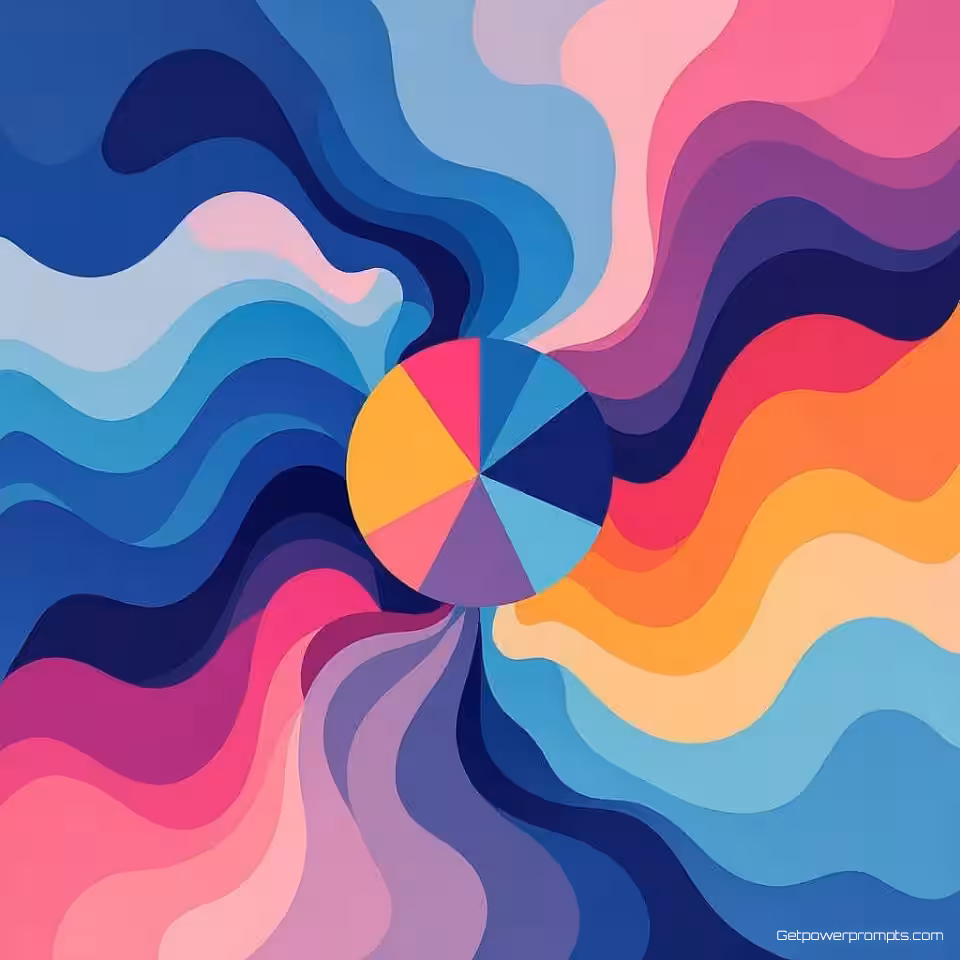 Getpowerprompts.com